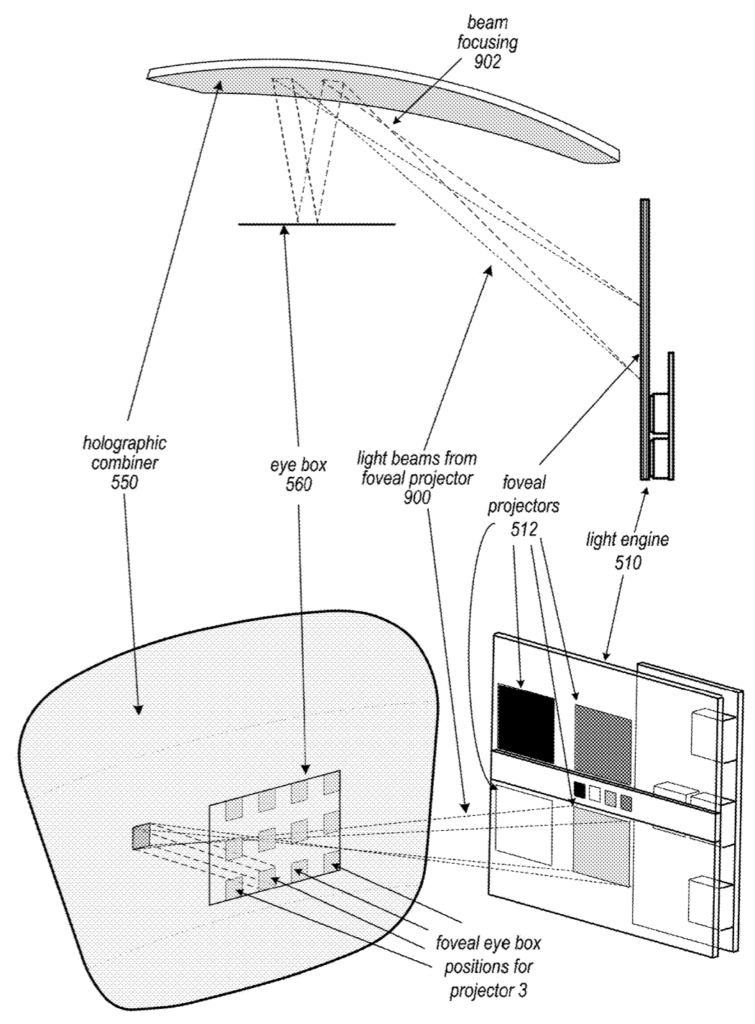 beam focusing 902

holographic combiner 550

eye box 560

light beams from foveal projector 900

foveal projectors 512

light engine 510

foveal eye box positions for projector 3